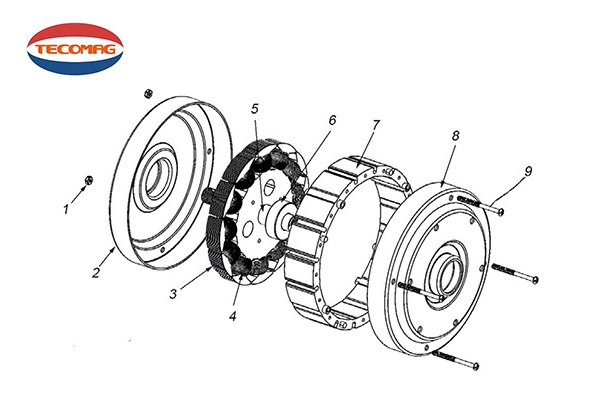 TECOMAG

1
2
3
4
5
6
7
8
9